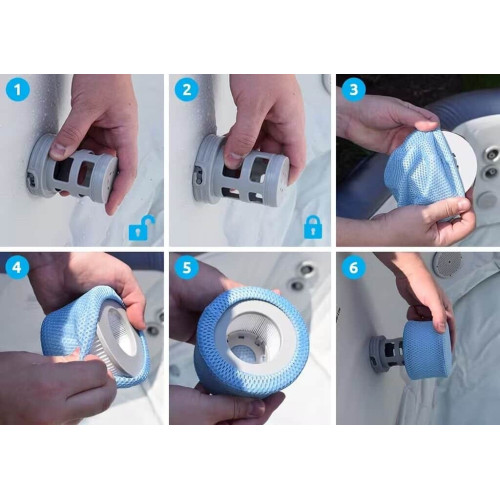 1
2
3
4
5
6